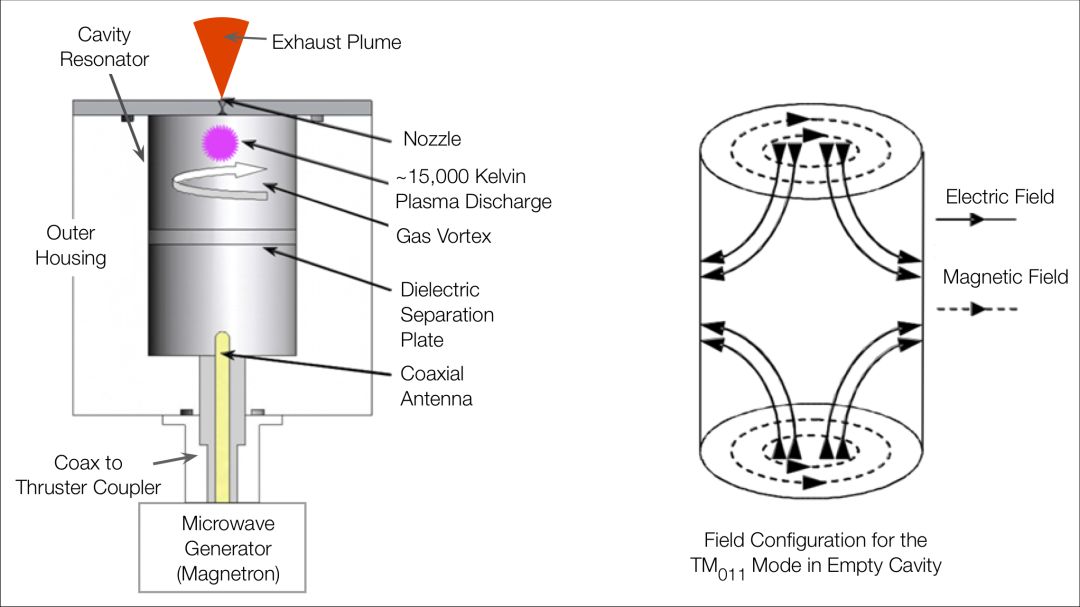 Cavity Resonator

Exhaust Plume

Nozzle

~15,000 Kelvin Plasma Discharge

Gas Vortex

Outer Housing

Dielectric Separation Plate

Coaxial Antenna

Coax to Thruster Coupler

Microwave Generator (Magnetron)

Electric Field

Magnetic Field

Field Configuration for the $TM_{011}$ Mode in Empty Cavity