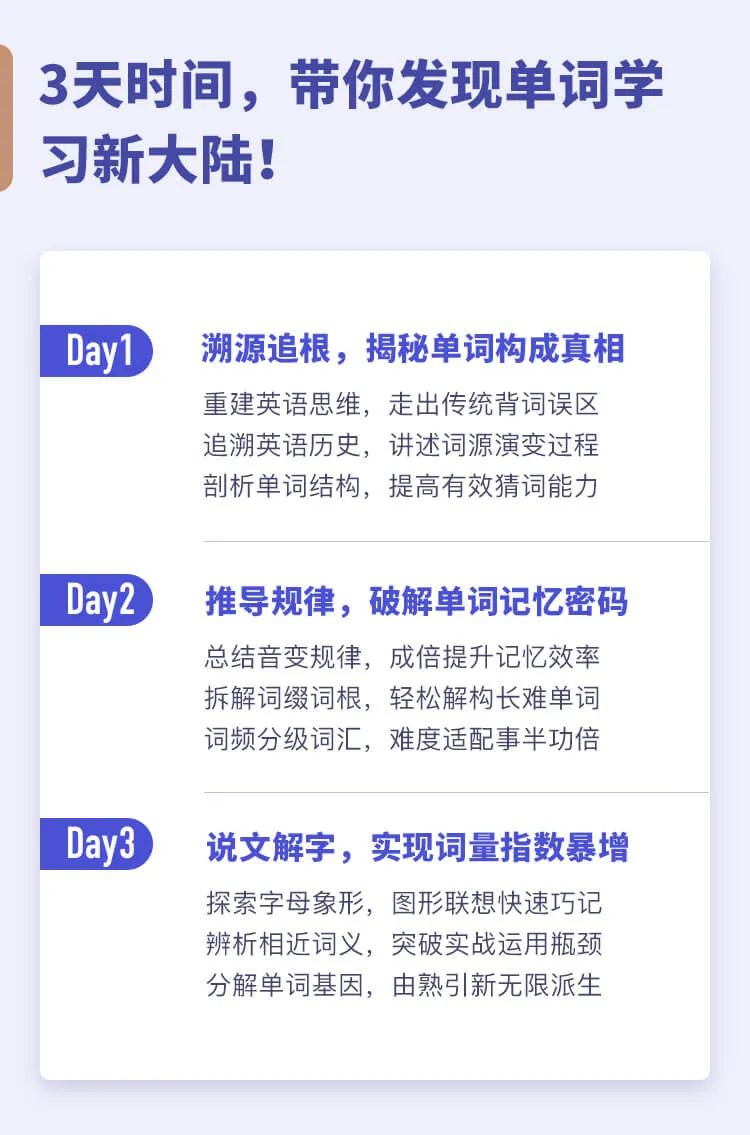 3天时间，带你发现单词学习新大陆！

Day1

溯源追根，揭秘单词构成真相

重建英语思维，走出传统背词误区
追溯英语历史，讲述词源演变过程
剖析单词结构，提高有效猜词能力

Day2

推导规律，破解单词记忆密码

总结音变规律，成倍提升记忆效率
拆解词缀词根，轻松解构长难单词
词频分级词汇，难度适配事半功倍

Day3

说文解字，实现词量指数暴增

探索字母象形，图形联想快速巧记
辨析相近词义，突破实战运用瓶颈
分解单词基因，由熟引新无限派生