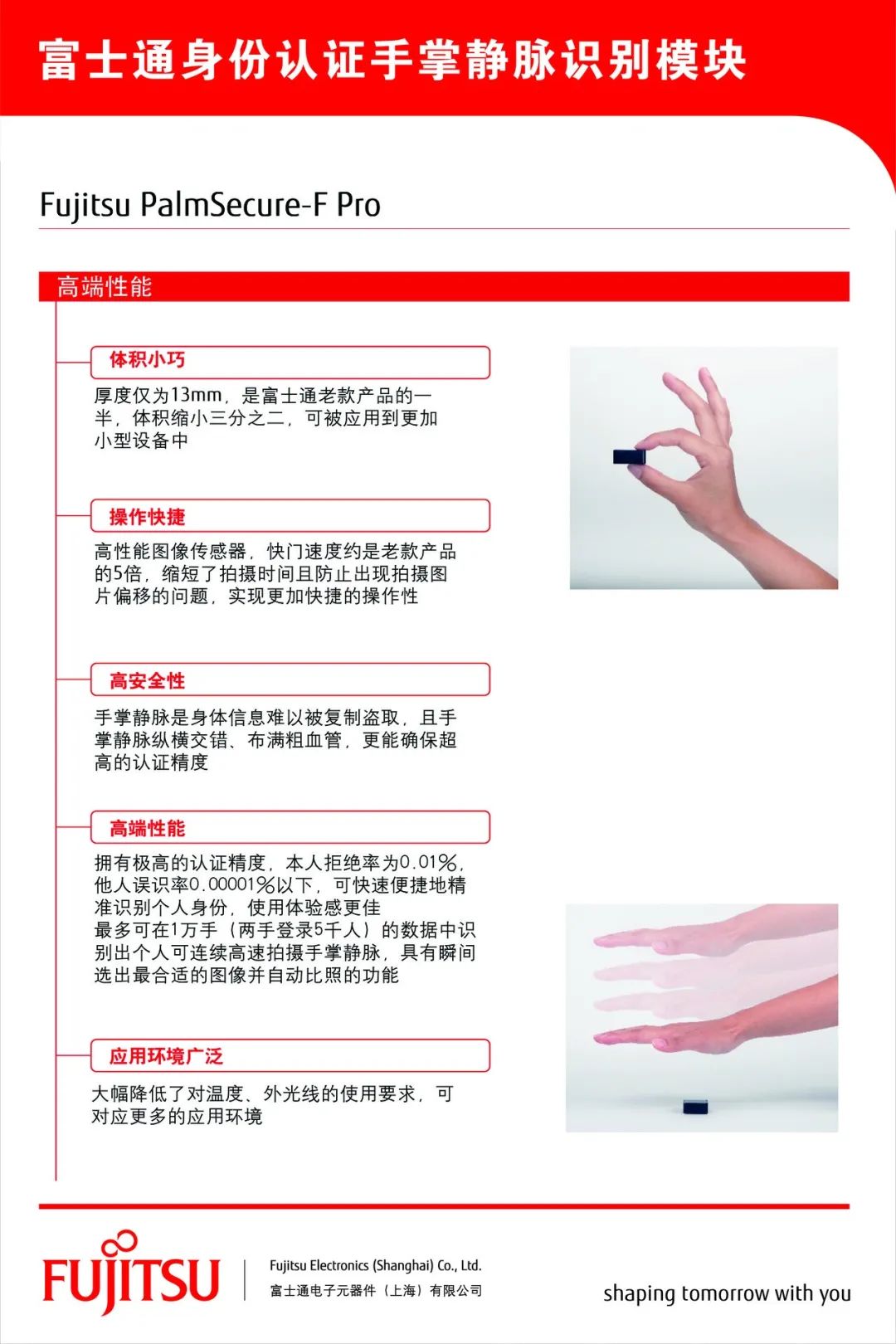 富士通身份认证手掌静脉识别模块

Fujitsu PalmSecure-F Pro

高端性能

体积小巧

厚度仅为13mm，是富士通老款产品的一半，体积缩小三分之二，可被应用到更加小型设备中

操作快捷

高性能图像传感器，快门速度约是老款产品的5倍，缩短了拍摄时间且防止出现拍摄图片偏移的问题，实现更加快捷的操作性

高安全性

手掌静脉是身体信息难以被复制盗取，且手掌静脉纵横交错、布满粗血管，更能确保超高的认证精度

高端性能

拥有极高的认证精度，本人拒绝率为0.01%，他人误识率0.00001%以下，可快速便捷地精准识别个人身份，使用体验感更佳
最多可在1万手（两手登录5千人）的数据中识别出个人可连续高速拍摄手掌静脉，具有瞬间选出最合适的图像并自动比照的功能

应用环境广泛

大幅降低了对温度、外光线的使用要求，可对应更多的应用环境

FUJITSU

Fujitsu Electronics (Shanghai) Co., Ltd.
富士通电子元器件（上海）有限公司

shaping tomorrow with you