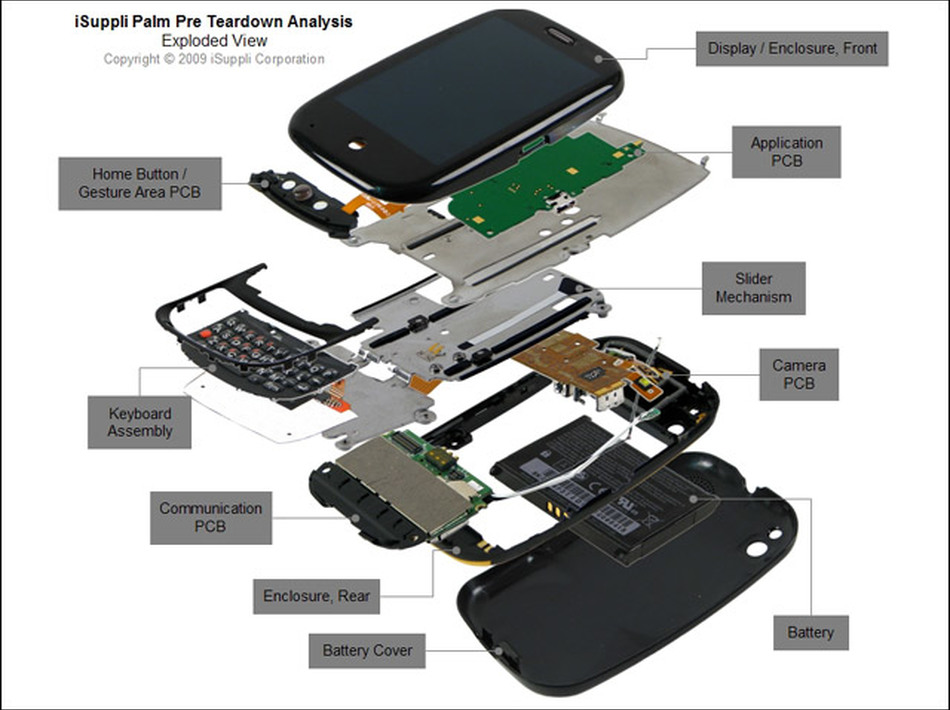 iSuppli Palm Pre Teardown Analysis
Exploded View
Copyright © 2009 iSuppli Corporation

Display / Enclosure, Front

Application PCB

Home Button / Gesture Area PCB

Slider Mechanism

Camera PCB

Keyboard Assembly

Communication PCB

Enclosure, Rear

Battery Cover

Battery