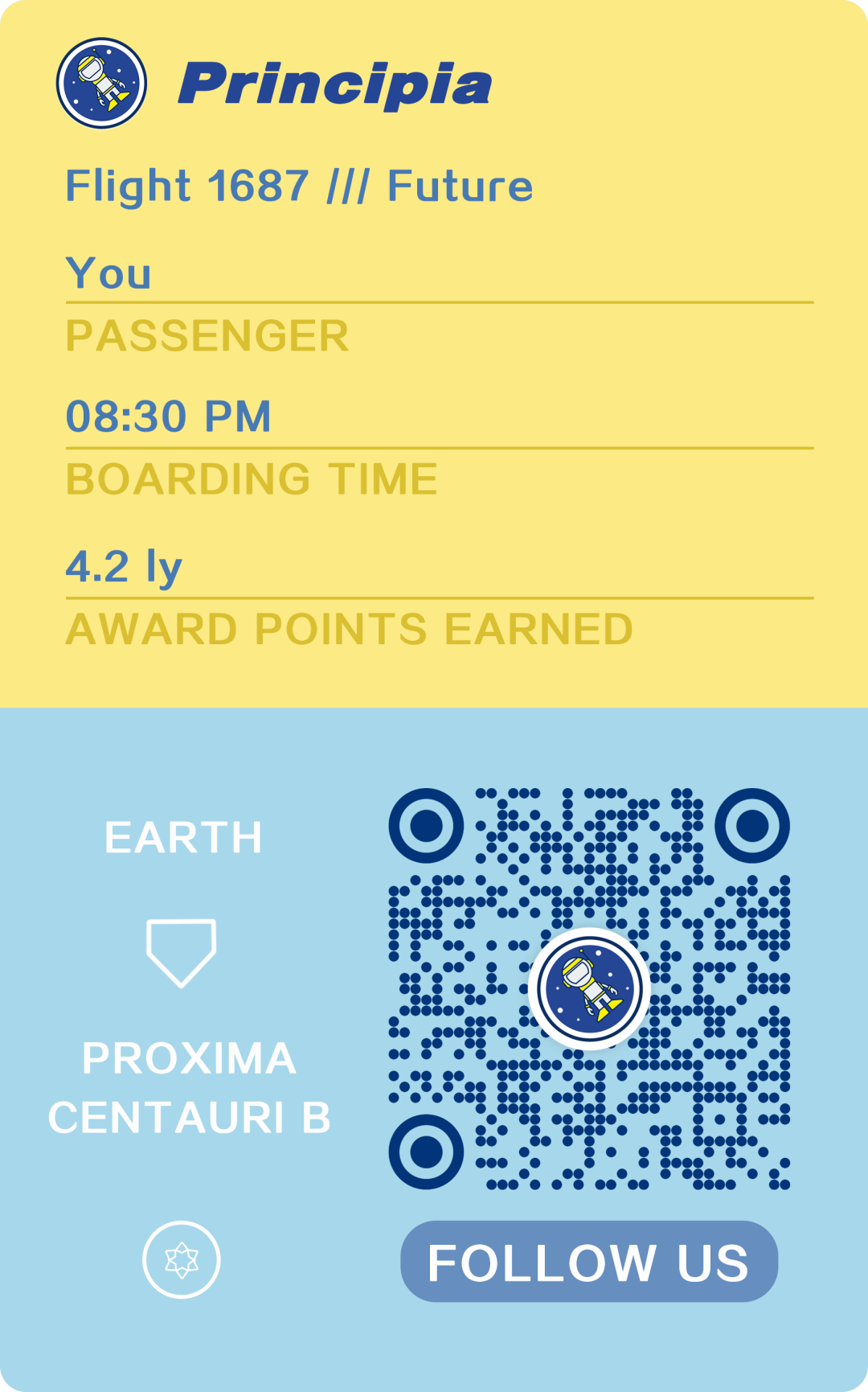 Principia

Flight 1687 /// Future

You

PASSENGER

08:30 PM

BOARDING TIME

4.2 ly

AWARD POINTS EARNED

EARTH

PROXIMA CENTAURI B

FOLLOW US