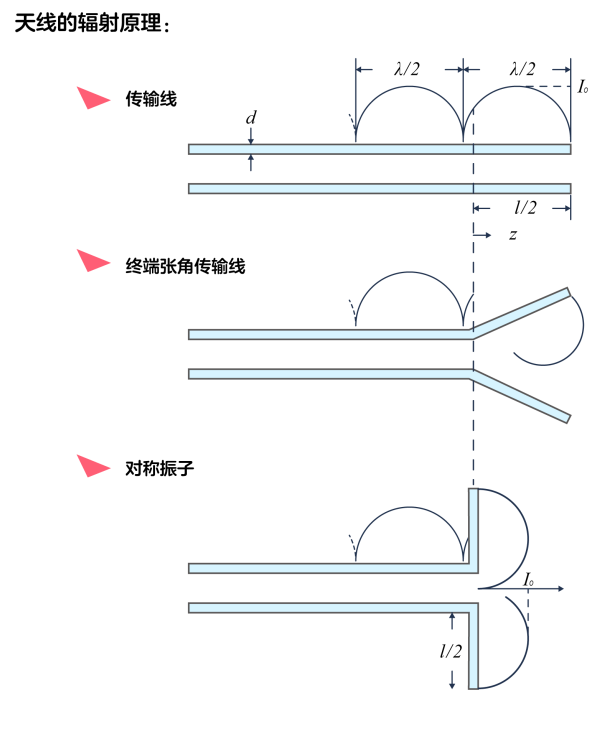 天线的辐射原理：

传输线

$\lambda/2$ $\lambda/2$ $I_0$

$d$

$l/2$

$z$

终端张角传输线

对称振子

$I_0$

$l/2$