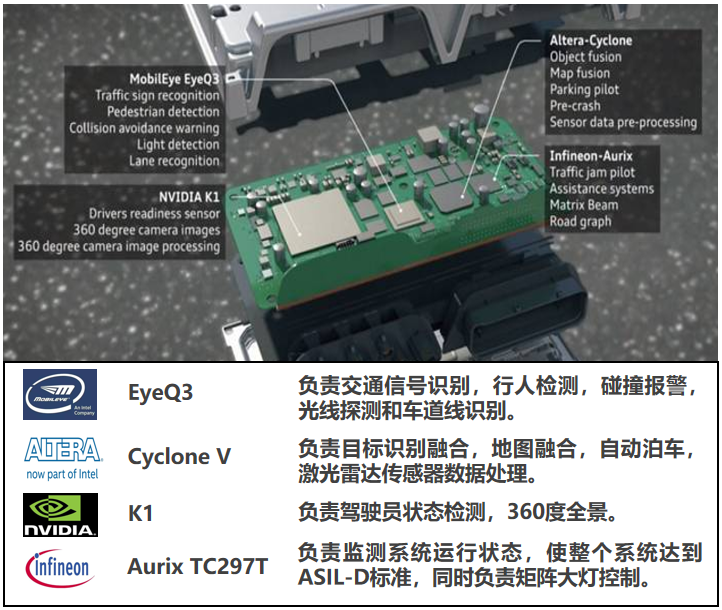 MobilEye EyeQ3
Traffic sign recognition
Pedestrian detection
Collision avoidance warning
Light detection
Lane recognition

NVIDIA K1
Drivers readiness sensor
360 degree camera images
360 degree camera image processing

Altera-Cyclone
Object fusion
Map fusion
Parking pilot
Pre-crash
Sensor data pre-processing

Infineon-Aurix
Traffic jam pilot
Assistance systems
Matrix Beam
Road graph

| | | |
|---|---|---|
| MOBILEYE An Intel Company | EyeQ3 | 负责交通信号识别，行人检测，碰撞报警，光线探测和车道线识别。 |
| ALTERA now part of Intel | Cyclone V | 负责目标识别融合，地图融合，自动泊车，激光雷达传感器数据处理。 |
| NVIDIA. | K1 | 负责驾驶员状态检测，360度全景。 |
| infineon | Aurix TC297T | 负责监测系统运行状态，使整个系统达到ASIL-D标准，同时负责矩阵大灯控制。 |