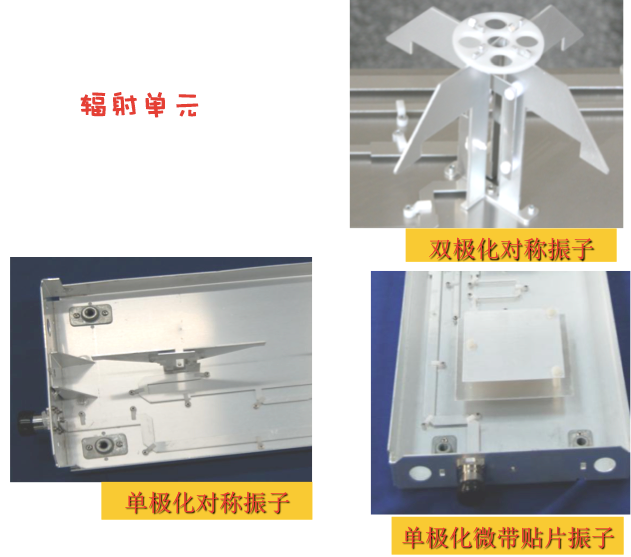 辐射单元

双极化对称振子

单极化对称振子

单极化微带贴片振子