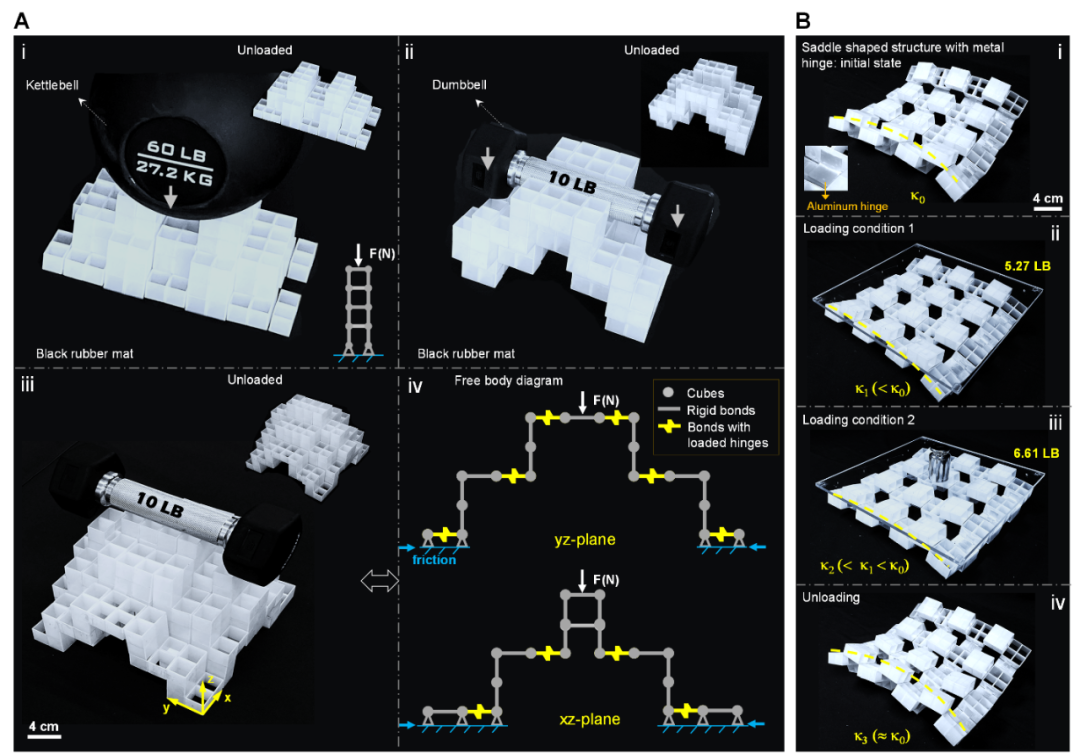 A

i

Unloaded

Kettlebell

60 LB
27.2 KG

F(N)

Black rubber mat

ii

Unloaded

Dumbbell

10 LB

Black rubber mat

iii

Unloaded

10 LB

z
y
x

4 cm

iv

Free body diagram

Cubes
Rigid bonds
Bonds with loaded hinges

F(N)

yz-plane

friction

F(N)

xz-plane

B

Saddle shaped structure with metal hinge: initial state

i

Aluminum hinge

$\kappa_0$

4 cm

Loading condition 1

ii

5.27 LB

$\kappa_1 (< \kappa_0)$

Loading condition 2

iii

6.61 LB

$\kappa_2 (< \kappa_1 < \kappa_0)$

Unloading

iv

$\kappa_3 (\approx \kappa_0)$