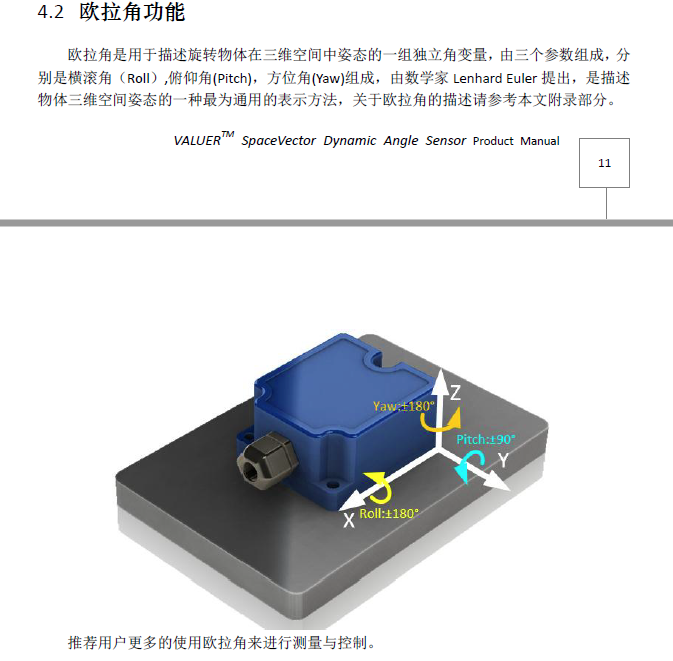 4.2 欧拉角功能

欧拉角是用于描述旋转物体在三维空间中姿态的一组独立角变量，由三个参数组成，分别是横滚角（Roll）,俯仰角(Pitch)，方位角(Yaw)组成，由数学家 Lenhard Euler 提出，是描述物体三维空间姿态的一种最为通用的表示方法，关于欧拉角的描述请参考本文附录部分。

VALUER$^{TM}$ SpaceVector Dynamic Angle Sensor Product Manual

11

Z

Yaw:±180°

Pitch:±90°

Y

X

Roll:±180°

推荐用户更多的使用欧拉角来进行测量与控制。